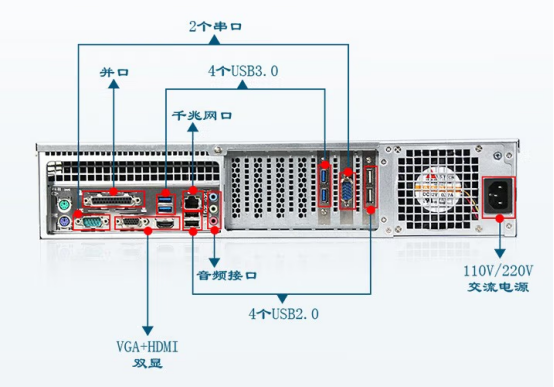 2个串口

并口

4个USB3.0

千兆网口

音频接口

4个USB2.0

VGA+HDMI
双显

110V/220V
交流电源