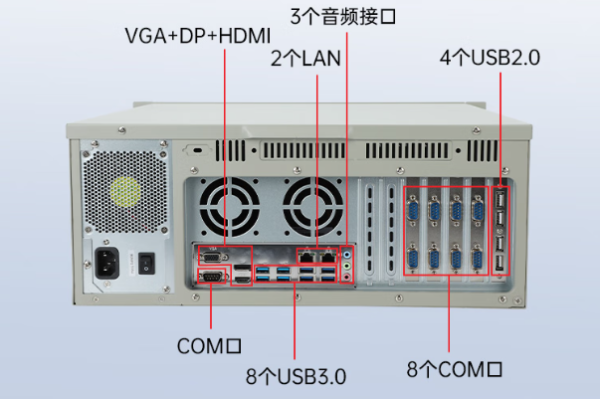 3个音频接口

VGA+DP+HDMI

2个LAN

4个USB2.0

VGA

COM口

8个USB3.0

8个COM口